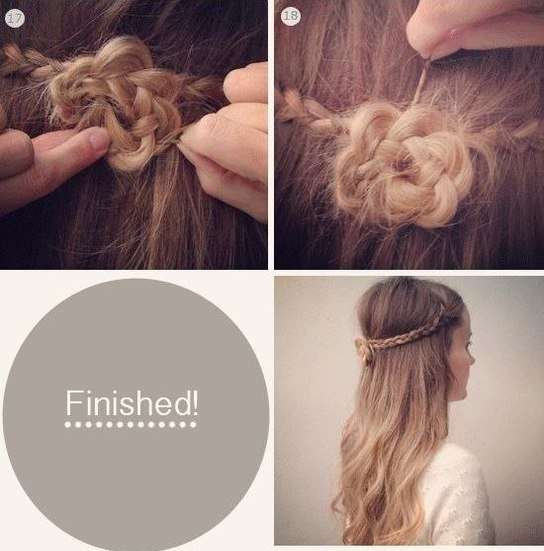 17

18

Finished!